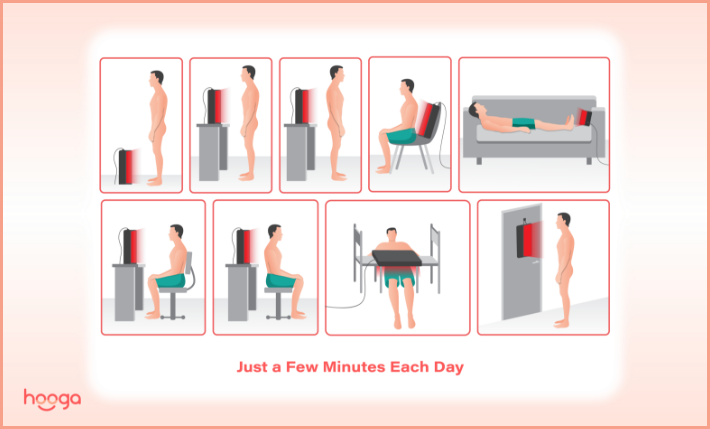 Just a Few Minutes Each Day

hooga